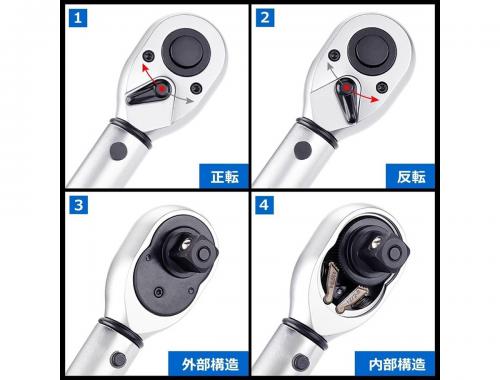 1

正転

2

反転

3

外部構造

4

内部構造