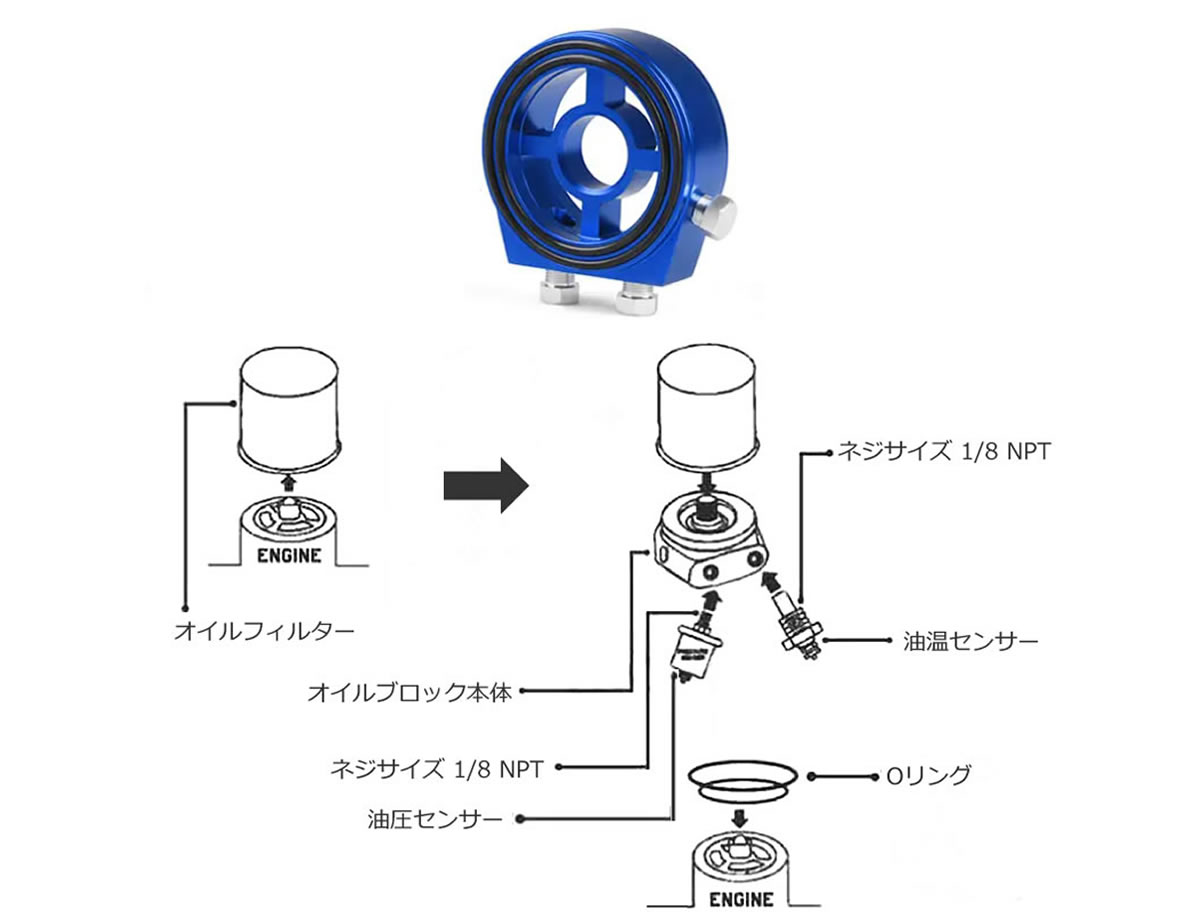 ENGINE

オイルフィルター

ネジサイズ 1/8 NPT

油温センサー

オイルブロック本体

ネジサイズ 1/8 NPT

油圧センサー

Oリング

ENGINE