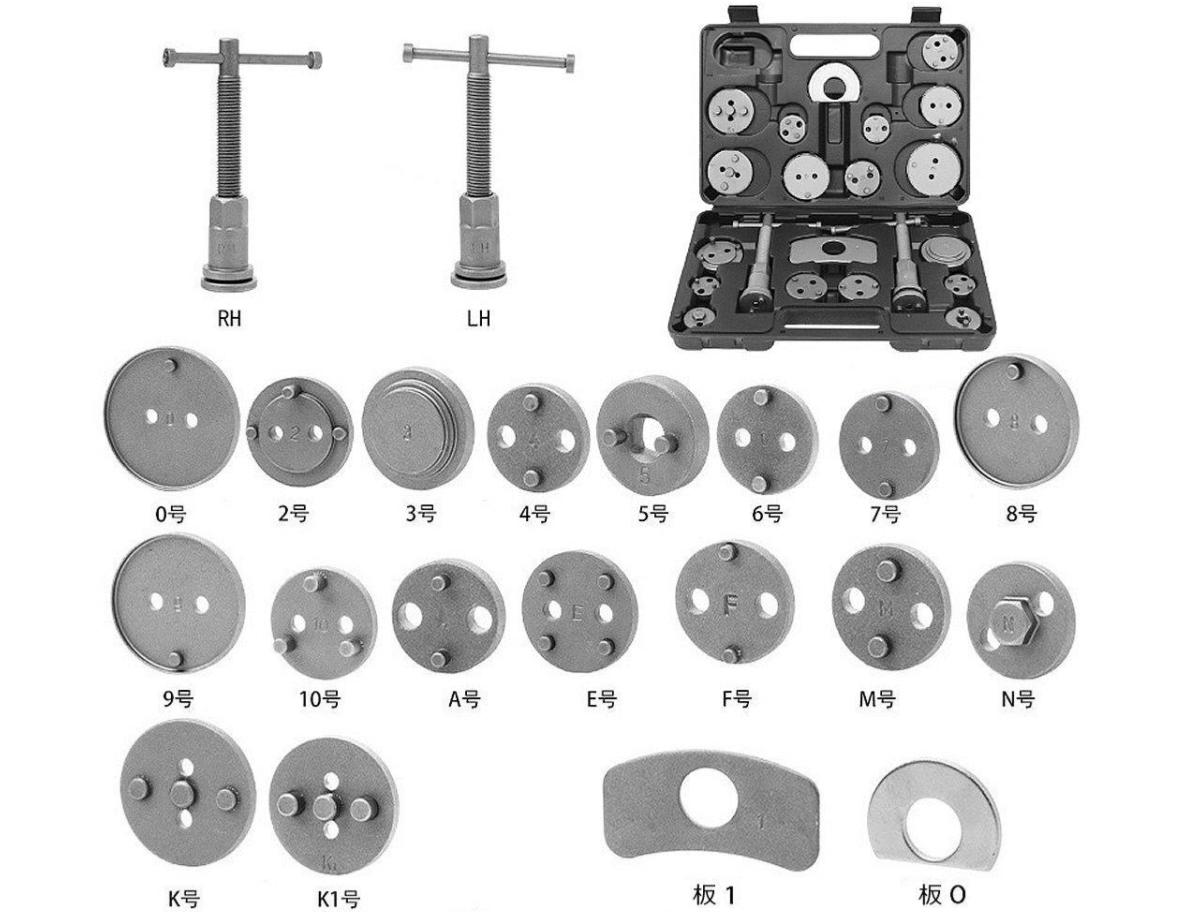 RH

LH

0号 2号 3号 4号 5号 6号 7号 8号

9号 10号 A号 E号 F号 M号 N号

K号 K1号

板 1

板 O